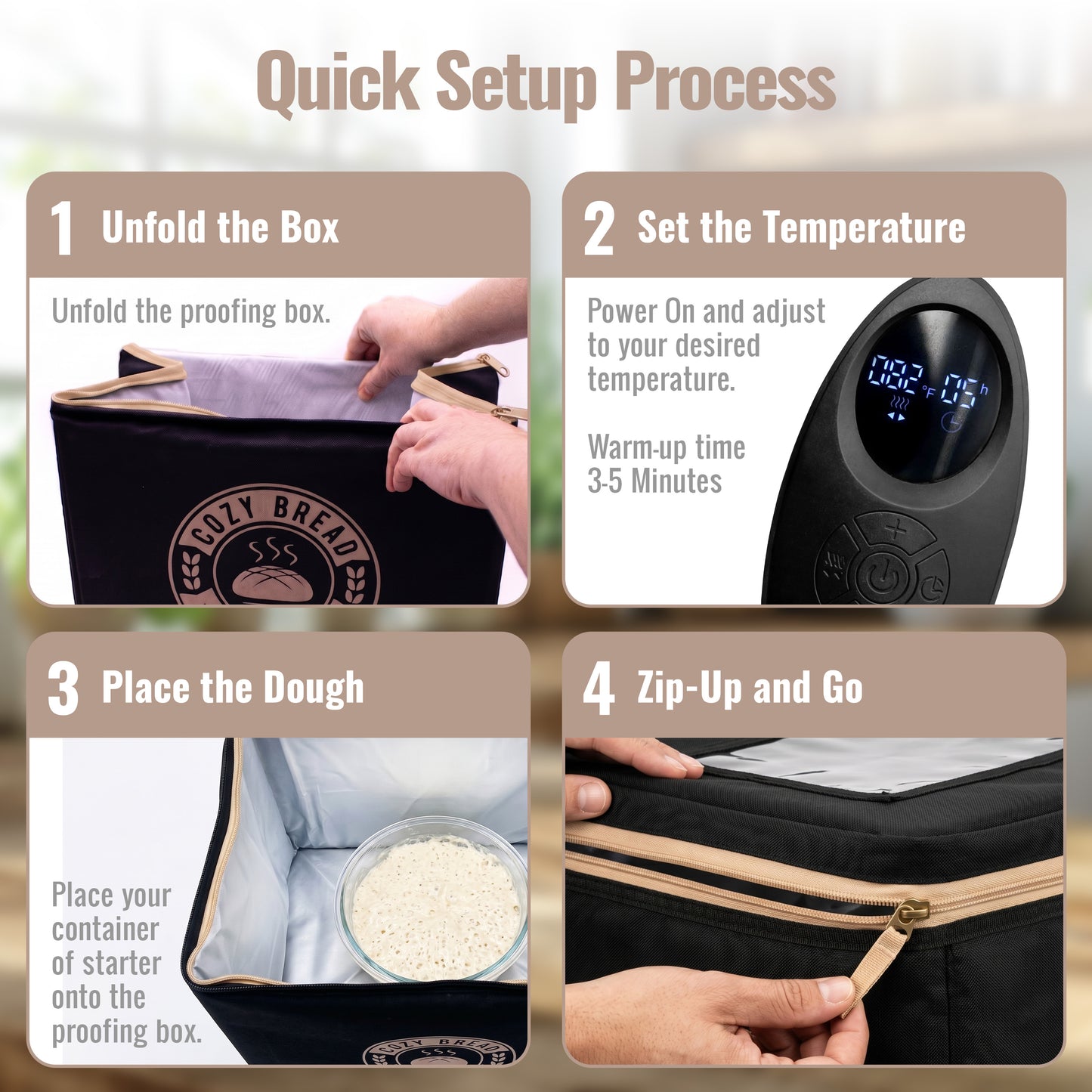 Quick Setup Process

1 Unfold the Box

Unfold the proofing box.

COZY BREAD

2 Set the Temperature

Power On and adjust to your desired temperature.

Warm-up time 3-5 Minutes

082 °F 05 h

3 Place the Dough

Place your container of starter onto the proofing box.

COZY BREAD

4 Zip-Up and Go